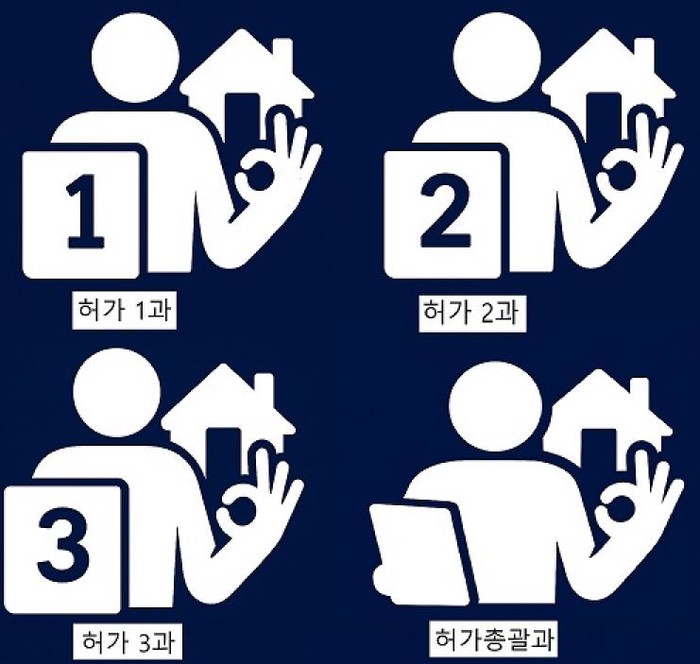 1

허가 1과

2

허가 2과

3

허가 3과

허가총괄과