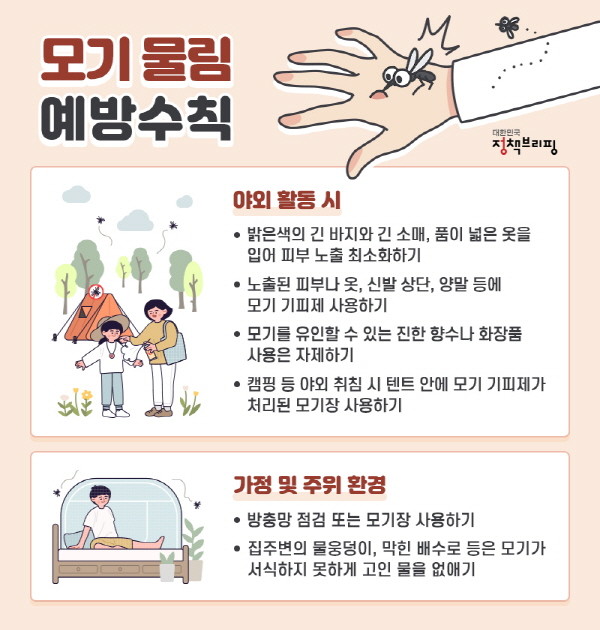 모기 물림
예방수칙

대한민국
정책브리핑

야외 활동 시

• 밝은색의 긴 바지와 긴 소매, 품이 넓은 옷을 입어 피부 노출 최소화하기

• 노출된 피부나 옷, 신발 상단, 양말 등에 모기 기피제 사용하기

• 모기를 유인할 수 있는 진한 향수나 화장품 사용은 자제하기

• 캠핑 등 야외 취침 시 텐트 안에 모기 기피제가 처리된 모기장 사용하기

가정 및 주위 환경

• 방충망 점검 또는 모기장 사용하기

• 집주변의 물웅덩이, 막힌 배수로 등은 모기가 서식하지 못하게 고인 물을 없애기